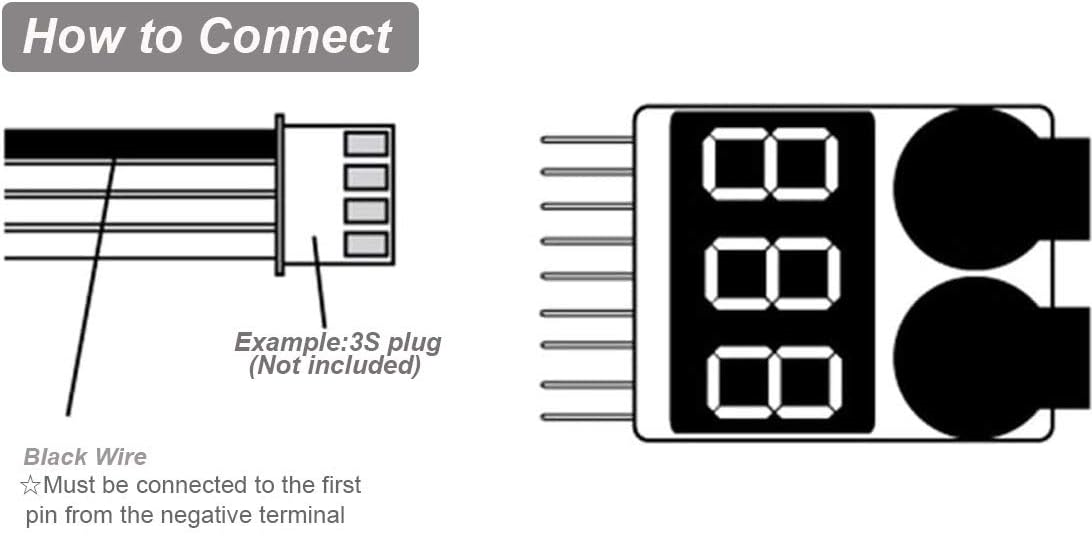 How to Connect

Example:3S plug
(Not included)

Black Wire
☆Must be connected to the first pin from the negative terminal